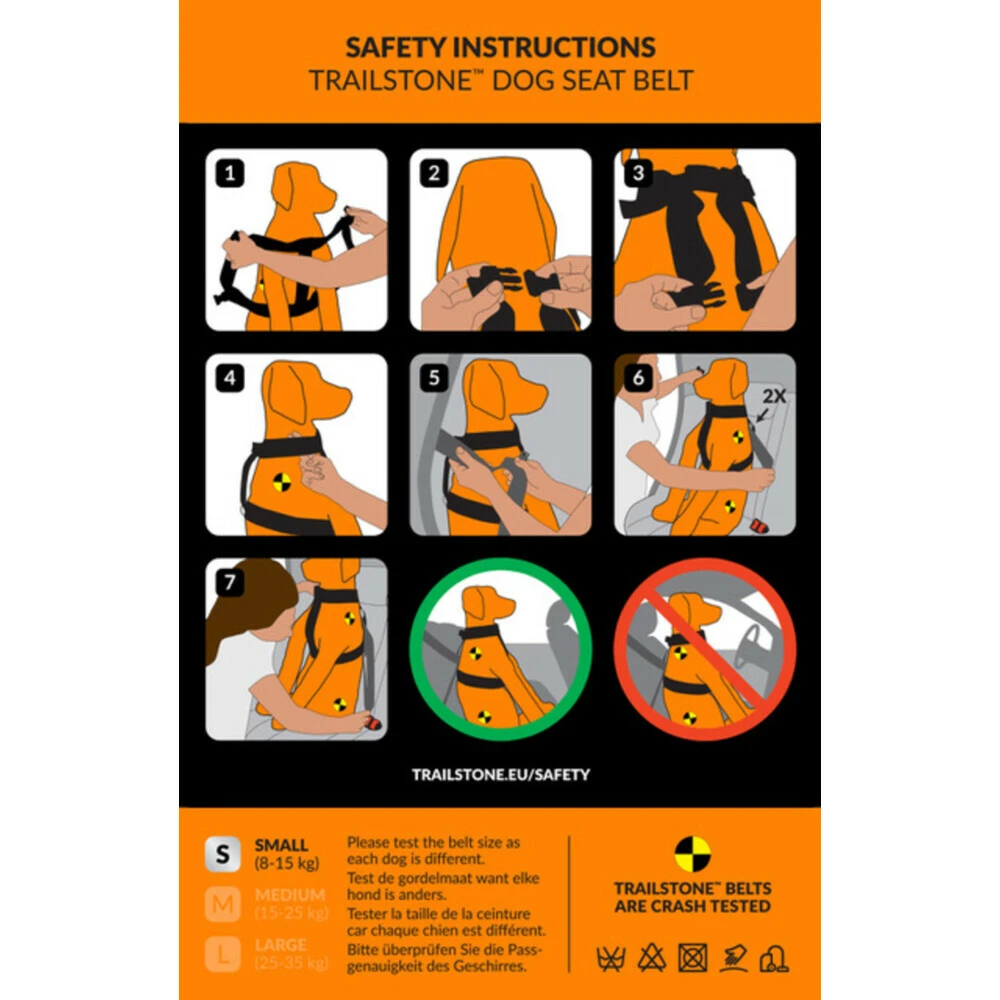 SAFETY INSTRUCTIONS
TRAILSTONE™ DOG SEAT BELT

1
2
3
4
5
6
2X
7

TRAILSTONE.EU/SAFETY

S SMALL (8-15 kg)
M MEDIUM (15-25 kg)
L LARGE (25-35 kg)

Please test the belt size as each dog is different.
Test de gordelmaat want elke hond is anders.
Tester la taille de la ceinture car chaque chien est différent.
Bitte überprüfen Sie die Passgenauigkeit des Geschirres.

TRAILSTONE™ BELTS ARE CRASH TESTED